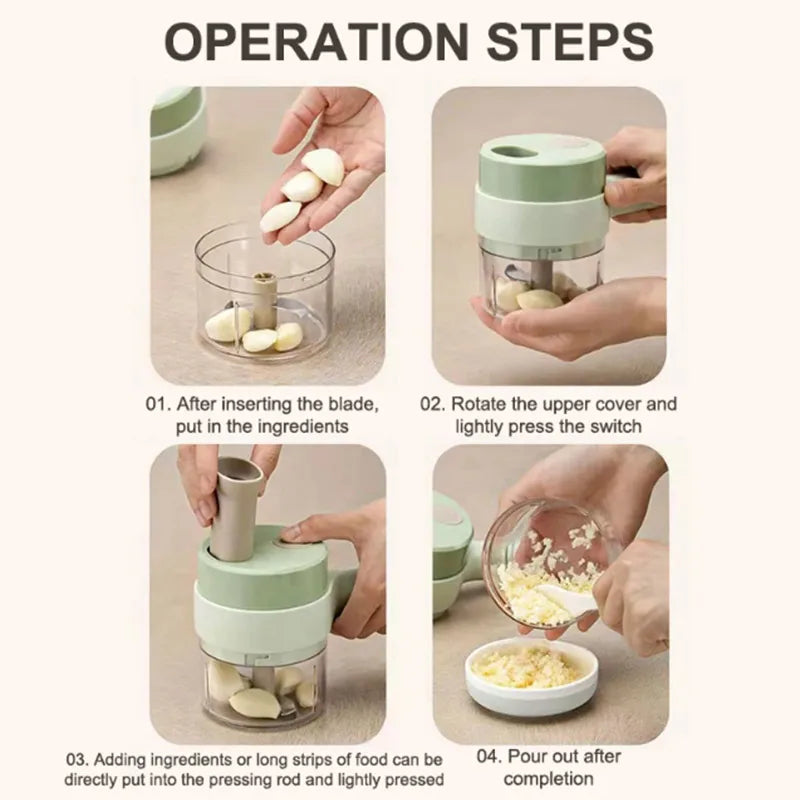 OPERATION STEPS

01. After inserting the blade, put in the ingredients

02. Rotate the upper cover and lightly press the switch

03. Adding ingredients or long strips of food can be directly put into the pressing rod and lightly pressed

04. Pour out after completion